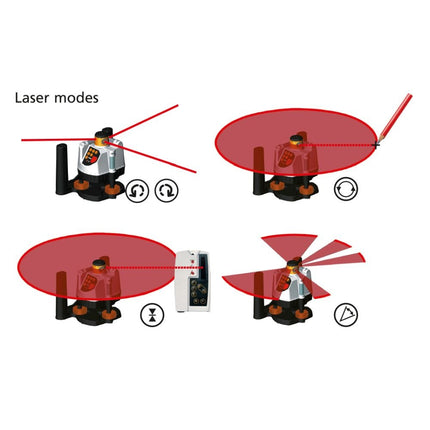 Laser modes