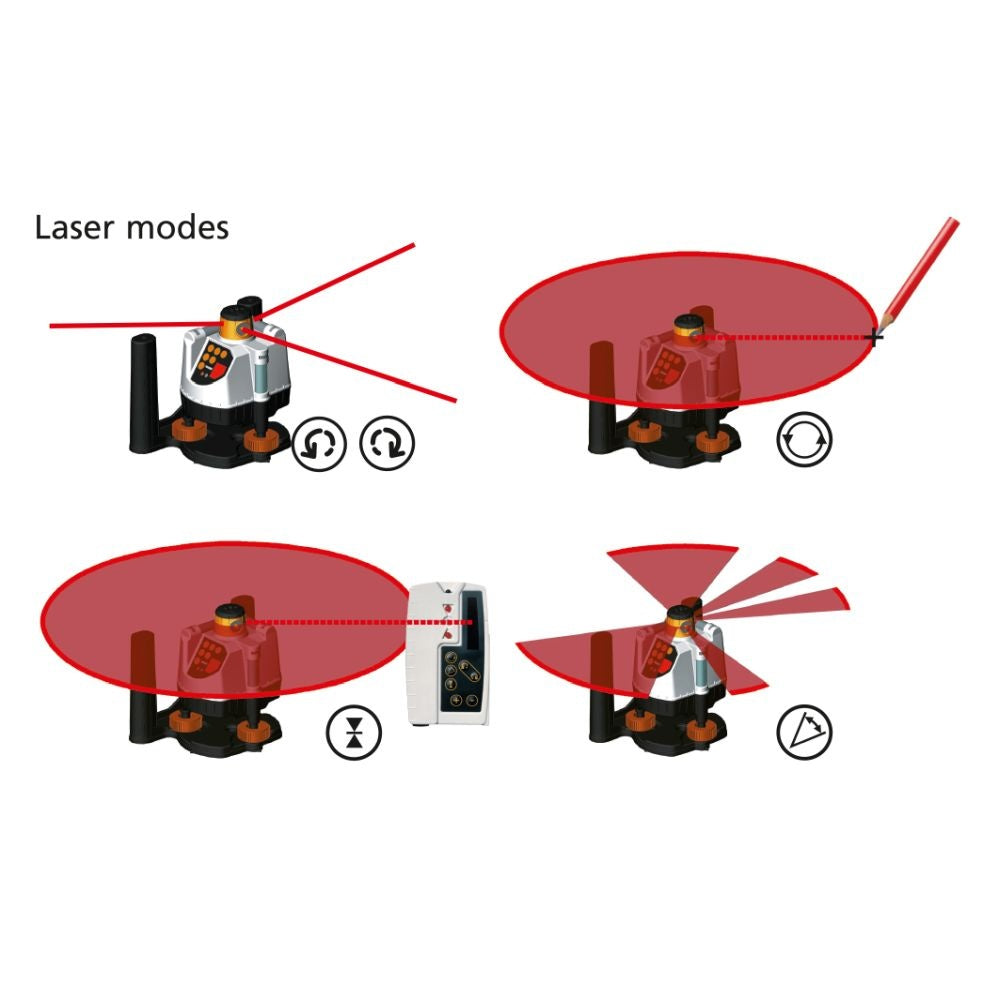 Laser modes